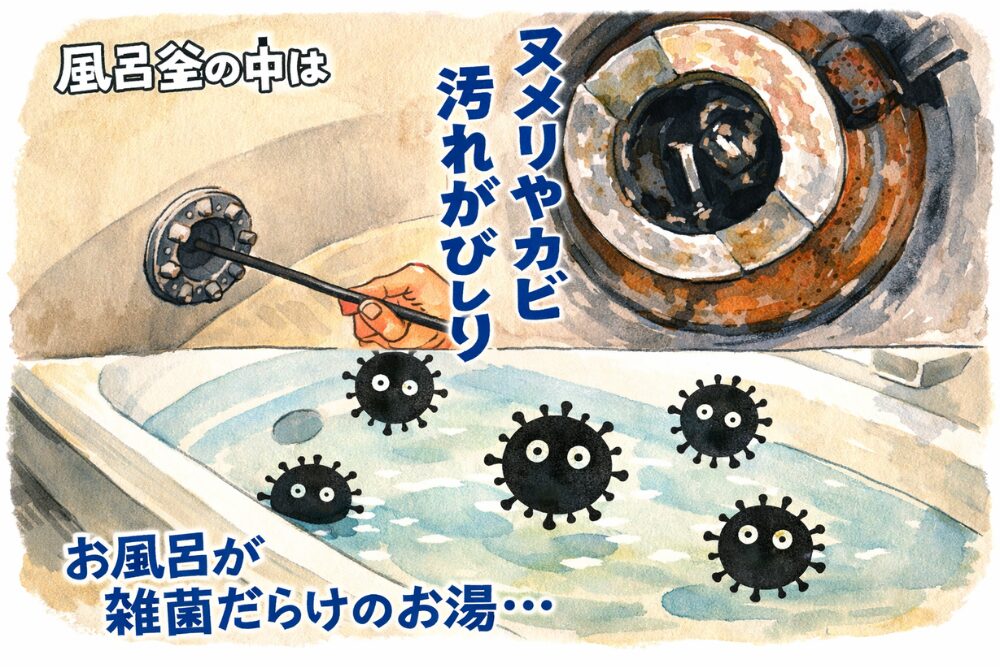 風呂釜の中は

ヌメリやカビ
汚れがびしり

お風呂が
雑菌だらけのお湯…